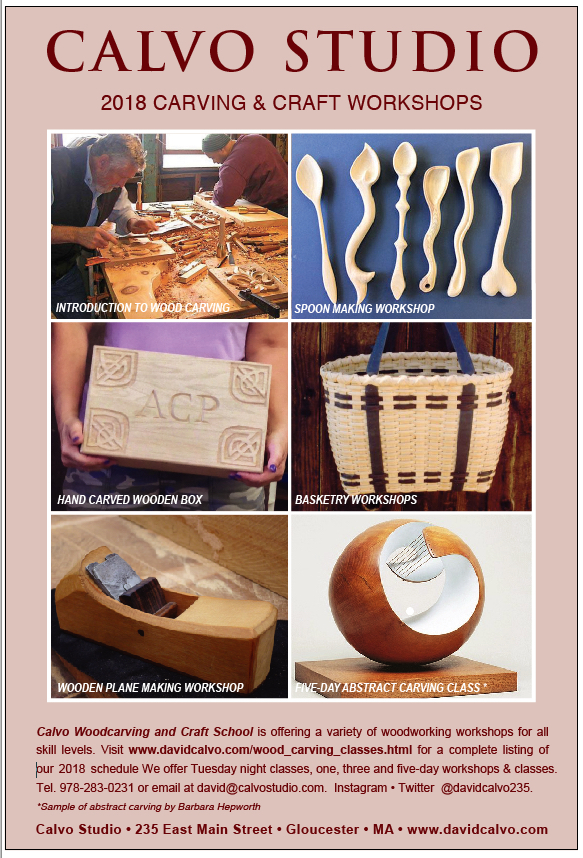 CALVO STUDIO

2018 CARVING & CRAFT WORKSHOPS

INTRODUCTION TO WOOD CARVING

SPOON MAKING WORKSHOP

ACP

HAND CARVED WOODEN BOX

BASKETRY WORKSHOPS

WOODEN PLANE MAKING WORKSHOP

FIVE-DAY ABSTRACT CARVING CLASS *

Calvo Woodcarving and Craft School is offering a variety of woodworking workshops for all skill levels. Visit www.davidcalvo.com/wood_carving_classes.html for a complete listing of our 2018 schedule We offer Tuesday night classes, one, three and five-day workshops & classes. Tel. 978-283-0231 or email at david@calvostudio.com. Instagram • Twitter @davidcalvo235.

*Sample of abstract carving by Barbara Hepworth

Calvo Studio • 235 East Main Street • Gloucester • MA • www.davidcalvo.com