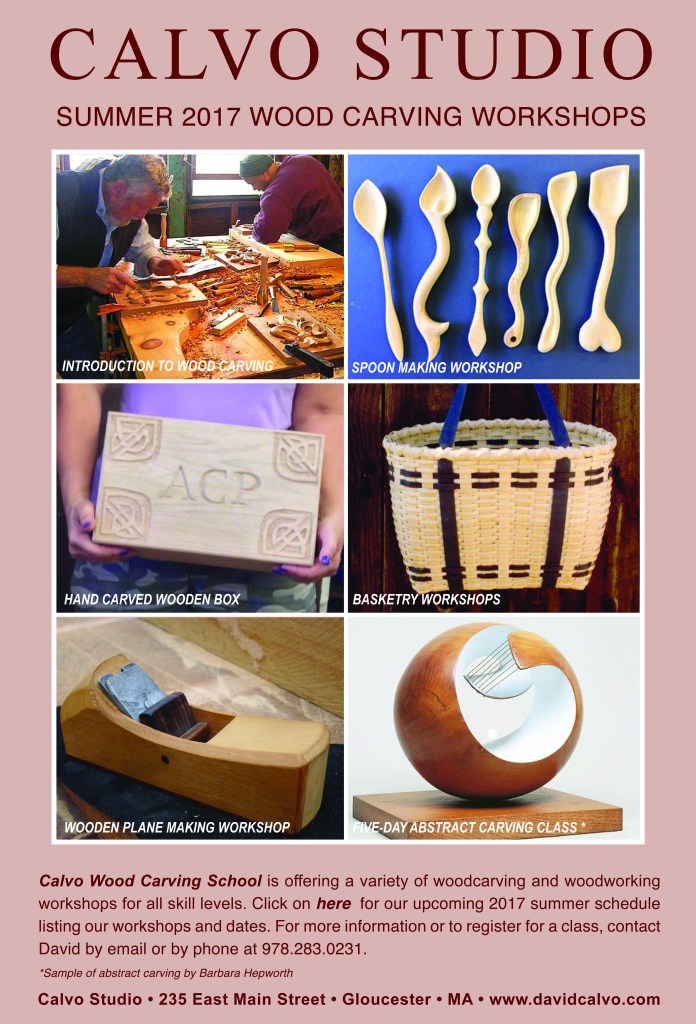 CALVO STUDIO

SUMMER 2017 WOOD CARVING WORKSHOPS

INTRODUCTION TO WOOD CARVING

SPOON MAKING WORKSHOP

ACP

HAND CARVED WOODEN BOX

BASKETRY WORKSHOPS

WOODEN PLANE MAKING WORKSHOP

FIVE-DAY ABSTRACT CARVING CLASS *

Calvo Wood Carving School is offering a variety of woodcarving and woodworking workshops for all skill levels. Click on here for our upcoming 2017 summer schedule listing our workshops and dates. For more information or to register for a class, contact David by email or by phone at 978.283.0231.

*Sample of abstract carving by Barbara Hepworth

Calvo Studio • 235 East Main Street • Gloucester • MA • www.davidcalvo.com